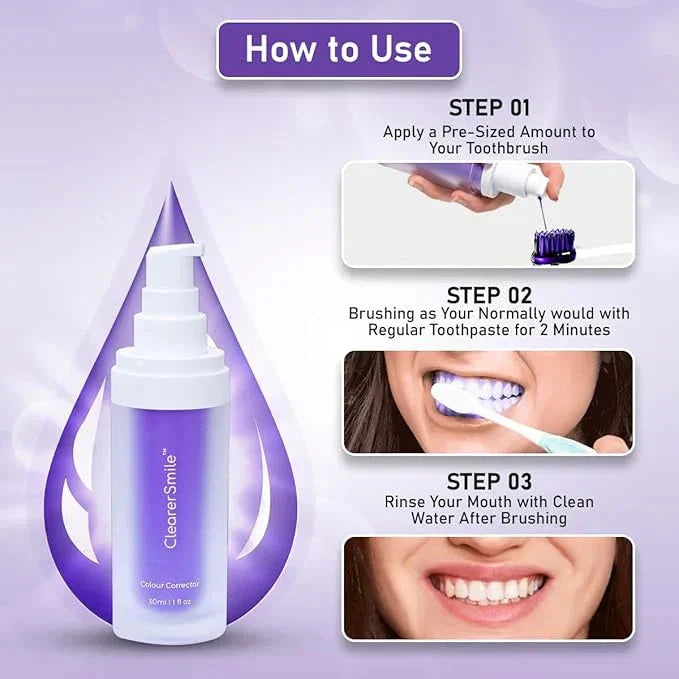 How to Use

STEP 01
Apply a Pre-Sized Amount to Your Toothbrush

STEP 02
Brushing as Your Normally would with Regular Toothpaste for 2 Minutes

STEP 03
Rinse Your Mouth with Clean Water After Brushing

ClearerSmile™
Colour Corrector
30ml | 1 fl oz